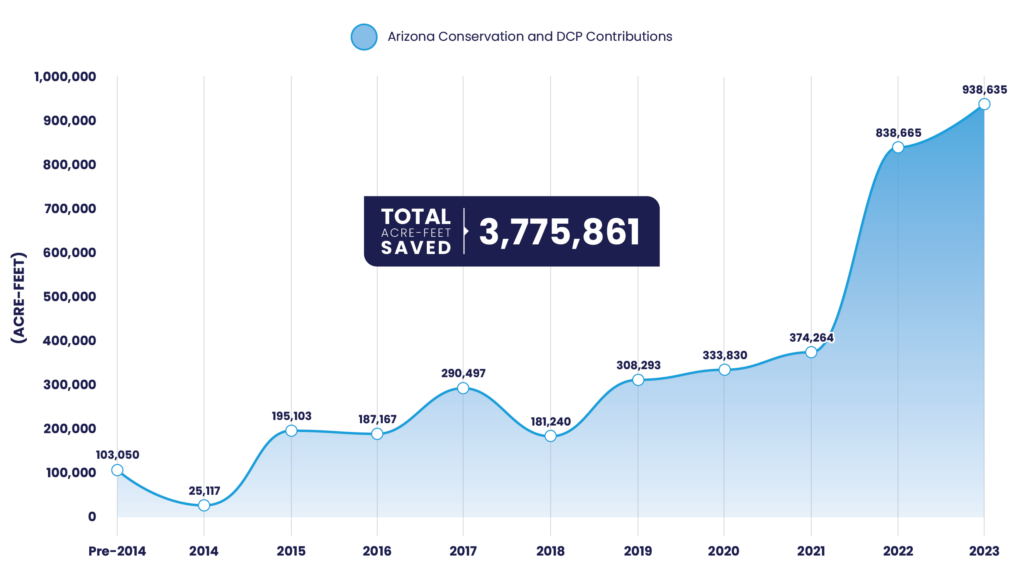 Arizona Conservation and DCP Contributions

(ACRE-FEET)

1,000,000
900,000
800,000
700,000
600,000
500,000
400,000
300,000
200,000
100,000
0

TOTAL ACRE-FEET SAVED 3,775,861

103,050
25,117
195,103
187,167
290,497
181,240
308,293
333,830
374,264
838,665
938,635

Pre-2014
2014
2015
2016
2017
2018
2019
2020
2021
2022
2023